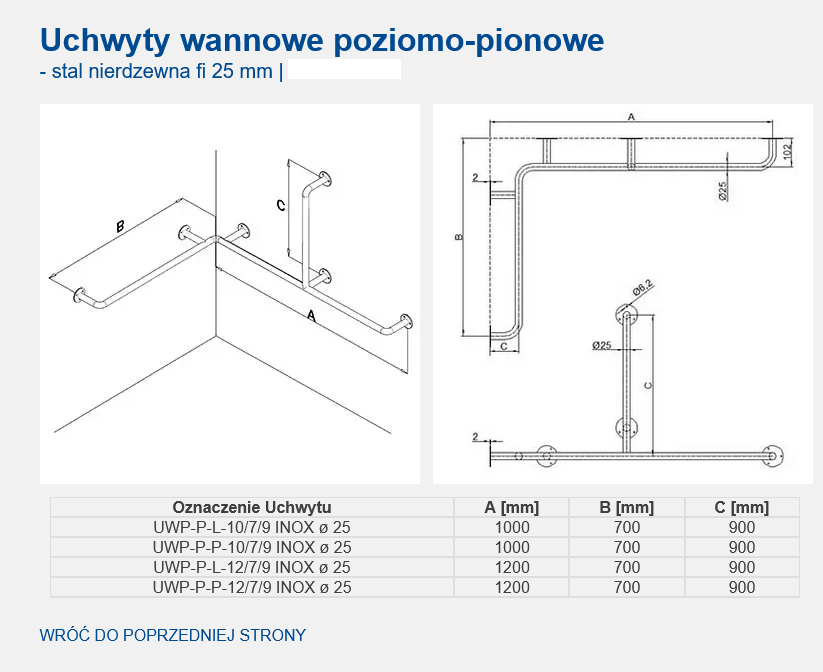 Uchwyty wannowe poziomo-pionowe
- stal nierdzewna fi 25 mm |

B
C
A

A
102
2
Ø25
B
C
Ø6,2
Ø25
C
2

| Oznaczenie Uchwytu | A [mm] | B [mm] | C [mm] |
|---|---|---|---|
| UWP-P-L-10/7/9 INOX ø 25 | 1000 | 700 | 900 |
| UWP-P-P-10/7/9 INOX ø 25 | 1000 | 700 | 900 |
| UWP-P-L-12/7/9 INOX ø 25 | 1200 | 700 | 900 |
| UWP-P-P-12/7/9 INOX ø 25 | 1200 | 700 | 900 |

WRÓĆ DO POPRZEDNIEJ STRONY